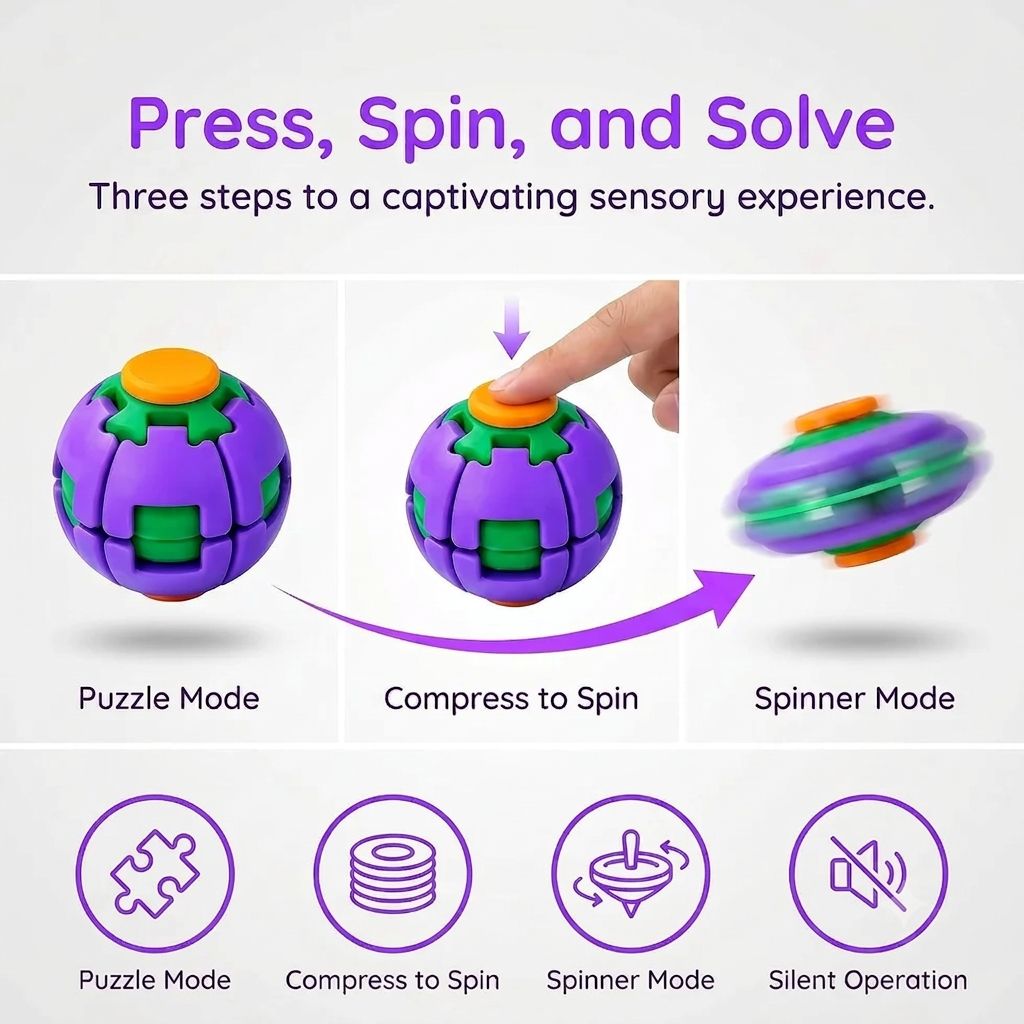 Press, Spin, and Solve

Three steps to a captivating sensory experience.

Puzzle Mode

Compress to Spin

Spinner Mode

Puzzle Mode

Compress to Spin

Spinner Mode

Silent Operation